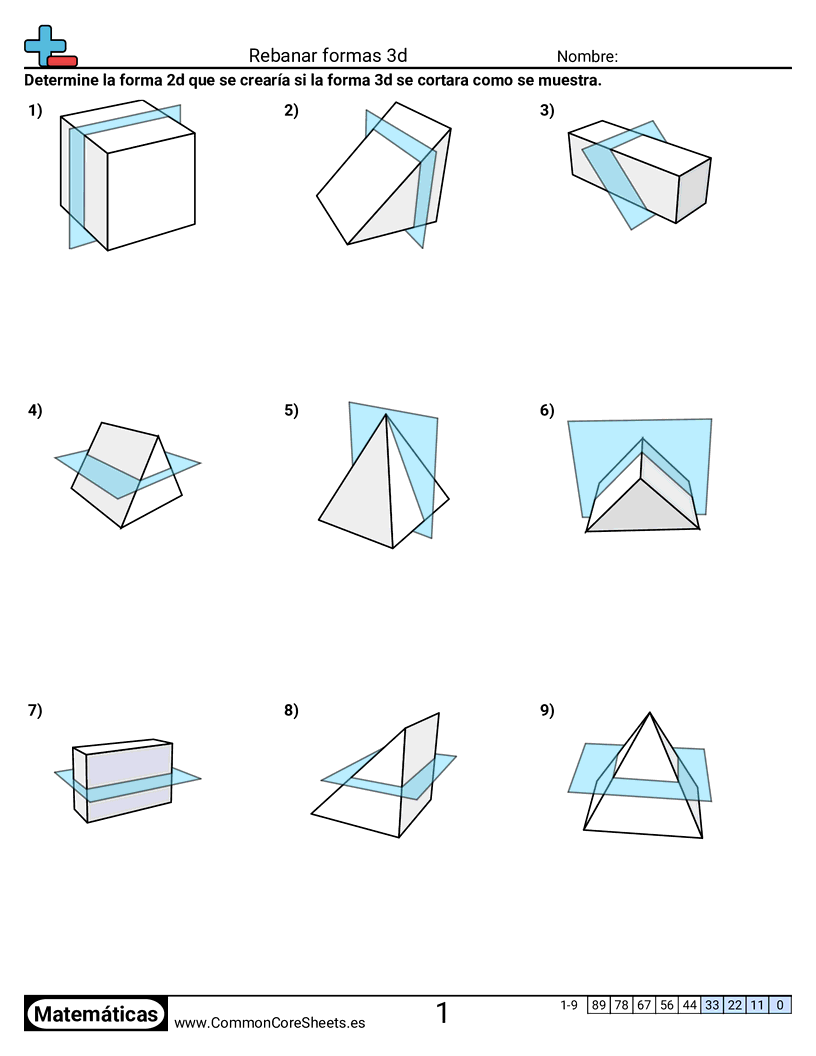 Rebanar formas 3d

Nombre:

Determine la forma 2d que se crearía si la forma 3d se cortara como se muestra.

1)

2)

3)

4)

5)

6)

7)

8)

9)

Matemáticas

www.CommonCoreSheets.es

1

| 1-9 | 89 | 78 | 67 | 56 | 44 | 33 | 22 | 11 | 0 |
|---|---|---|---|---|---|---|---|---|---|